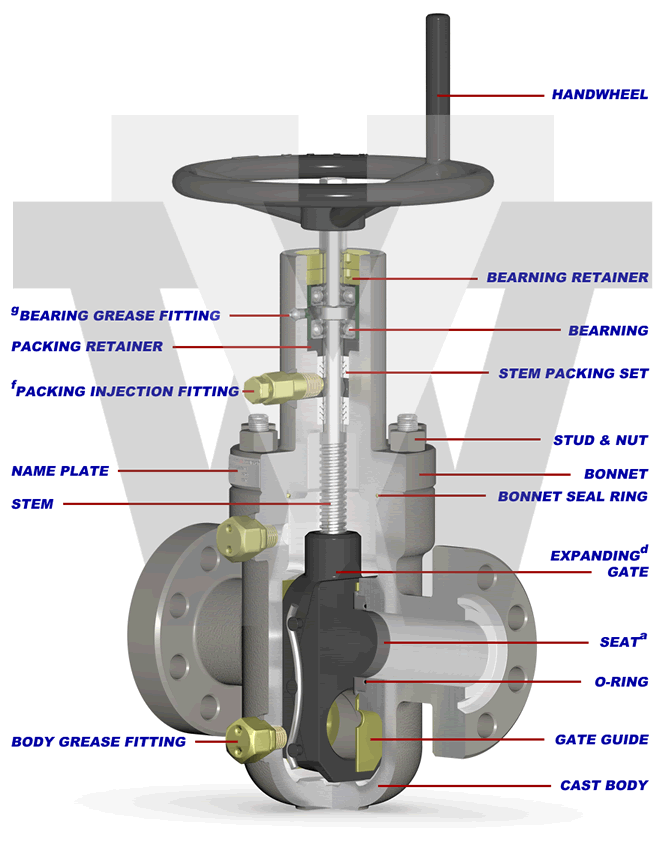 HANDWHEEL

BEARNING RETAINER

$^{g}$BEARING GREASE FITTING

BEARNING

PACKING RETAINER

STEM PACKING SET

$^{f}$PACKING INJECTION FITTING

STUD & NUT

NAME PLATE

BONNET

STEM

BONNET SEAL RING

EXPANDING$^{d}$ GATE

SEAT$^{a}$

O-RING

BODY GREASE FITTING

GATE GUIDE

CAST BODY