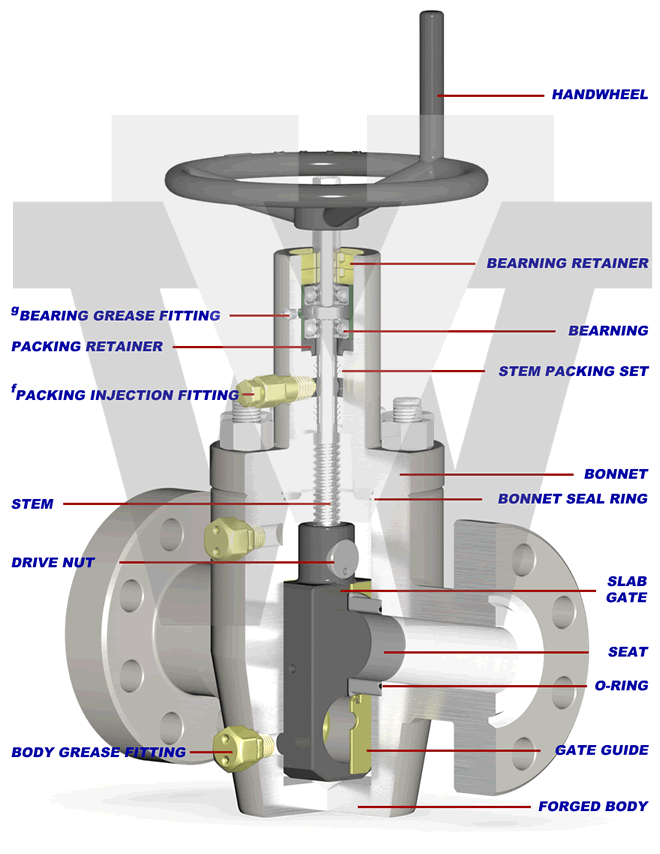 HANDWHEEL

BEARNING RETAINER

$^{g}$BEARING GREASE FITTING

BEARNING

PACKING RETAINER

STEM PACKING SET

$^{f}$PACKING INJECTION FITTING

BONNET

STEM

BONNET SEAL RING

DRIVE NUT

SLAB GATE

SEAT

O-RING

BODY GREASE FITTING

GATE GUIDE

FORGED BODY