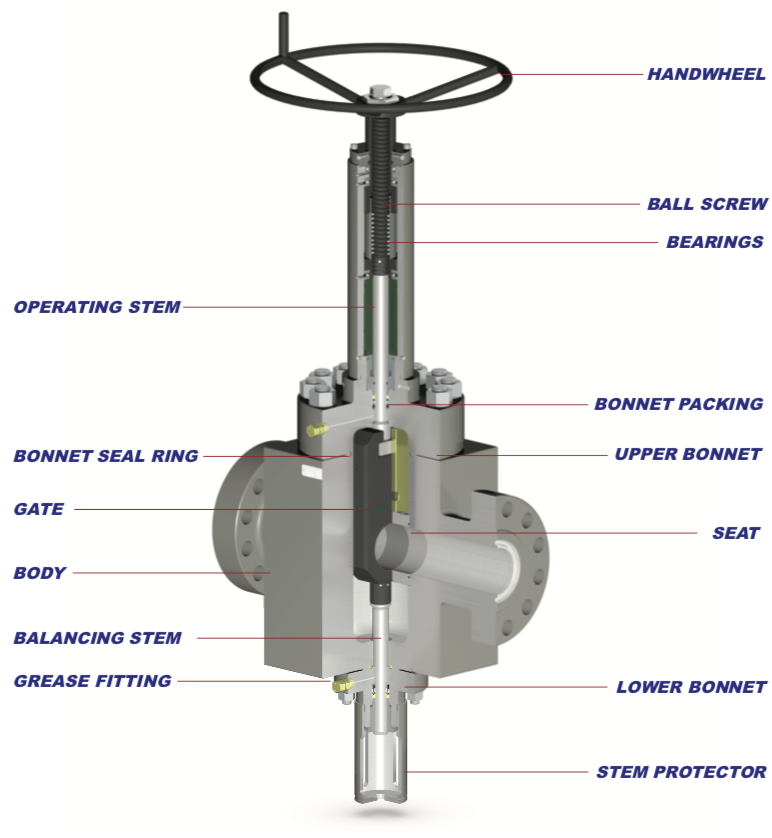 HANDWHEEL
BALL SCREW
BEARINGS
OPERATING STEM
BONNET PACKING
BONNET SEAL RING
UPPER BONNET
GATE
SEAT
BODY
BALANCING STEM
GREASE FITTING
LOWER BONNET
STEM PROTECTOR